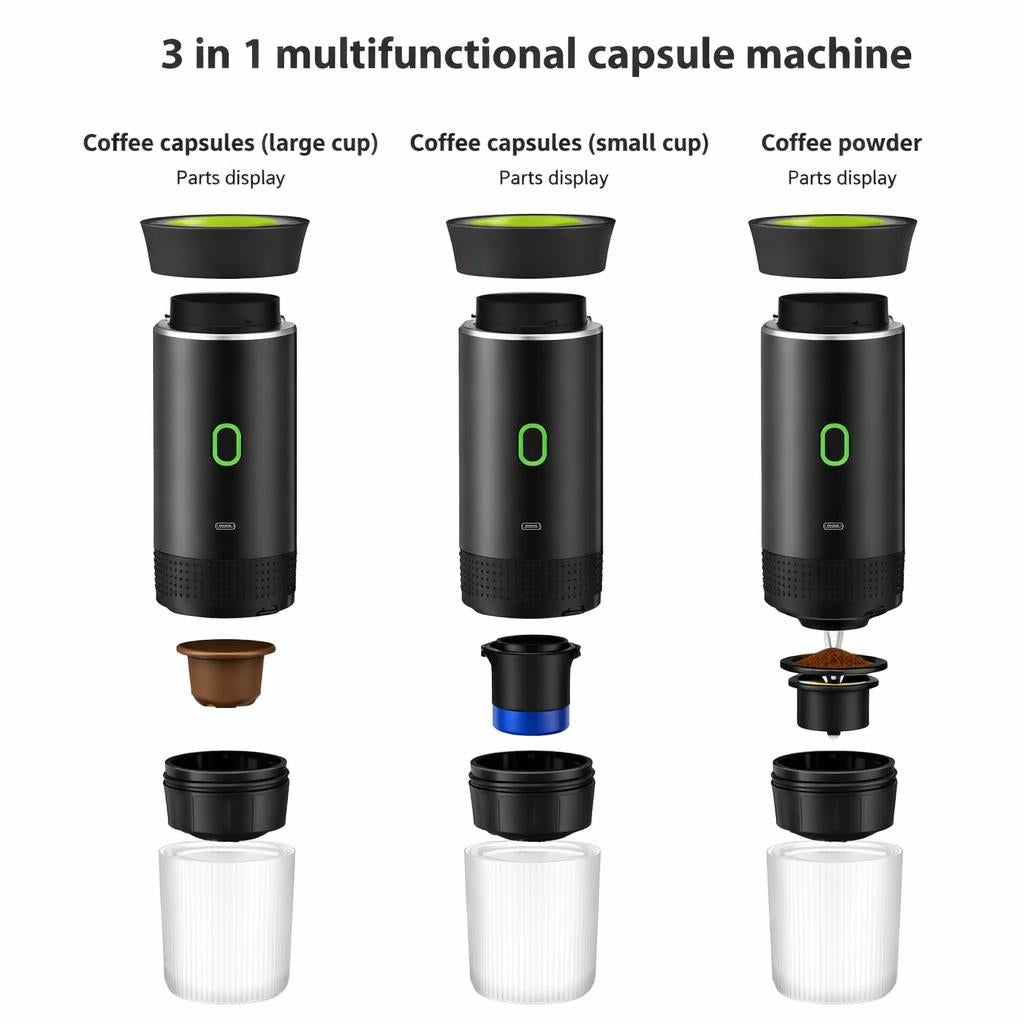 3 in 1 multifunctional capsule machine

Coffee capsules (large cup)
Parts display

Coffee capsules (small cup)
Parts display

Coffee powder
Parts display